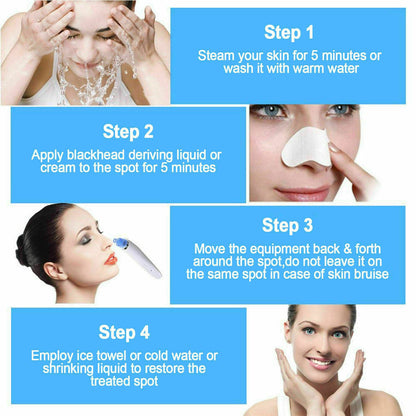 Step 1
Steam your skin for 5 minutes or wash it with warm water

Step 2
Apply blackhead deriving liquid or cream to the spot for 5 minutes

Step 3
Move the equipment back & forth around the spot,do not leave it on the same spot in case of skin bruise

Step 4
Employ ice towel or cold water or shrinking liquid to restore the treated spot