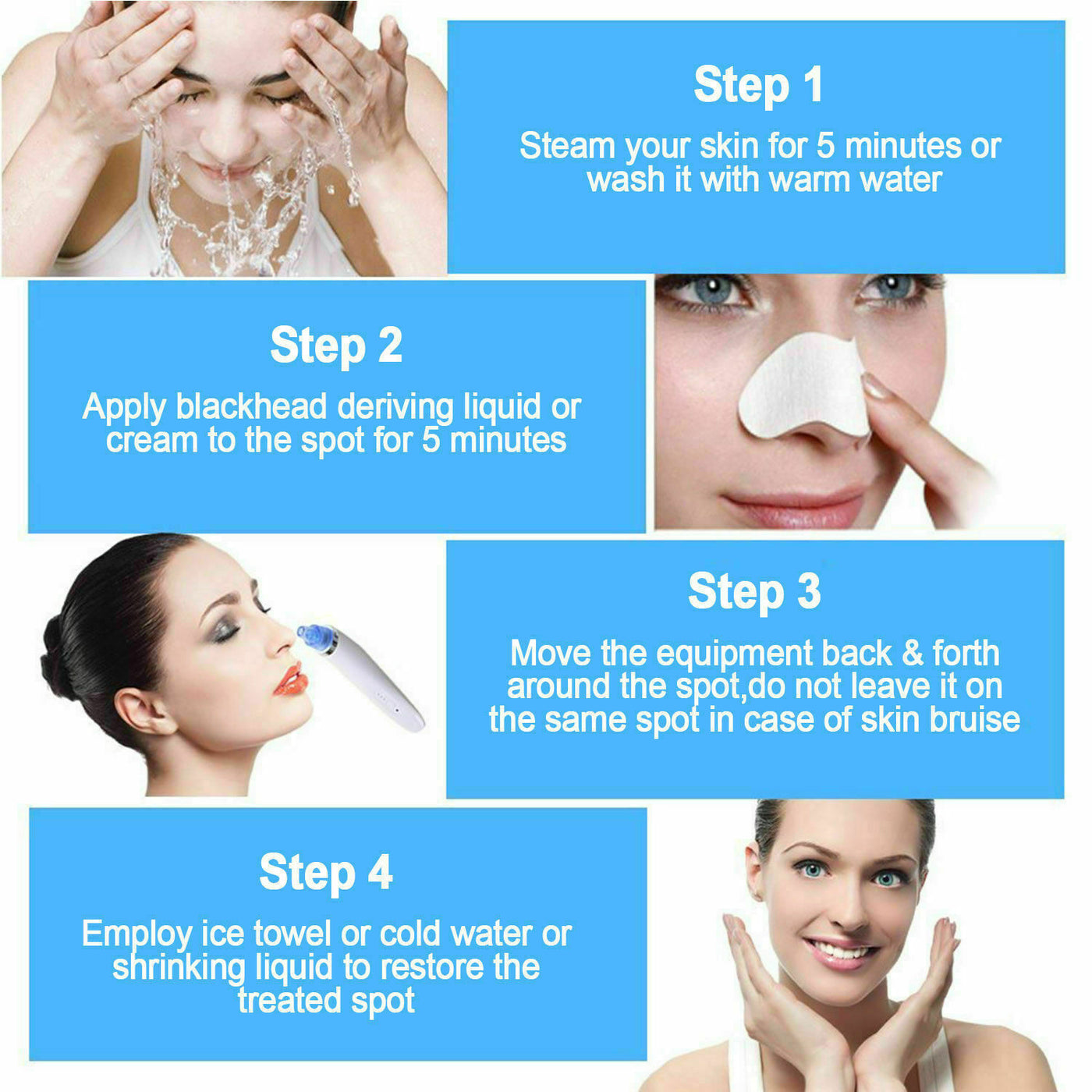 Step 1

Steam your skin for 5 minutes or wash it with warm water

Step 2

Apply blackhead deriving liquid or cream to the spot for 5 minutes

Step 3

Move the equipment back & forth around the spot,do not leave it on the same spot in case of skin bruise

Step 4

Employ ice towel or cold water or shrinking liquid to restore the treated spot