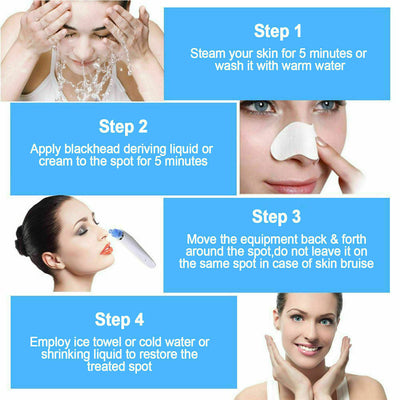 Step 1

Steam your skin for 5 minutes or wash it with warm water

Step 2

Apply blackhead deriving liquid or cream to the spot for 5 minutes

Step 3

Move the equipment back & forth around the spot,do not leave it on the same spot in case of skin bruise

Step 4

Employ ice towel or cold water or shrinking liquid to restore the treated spot