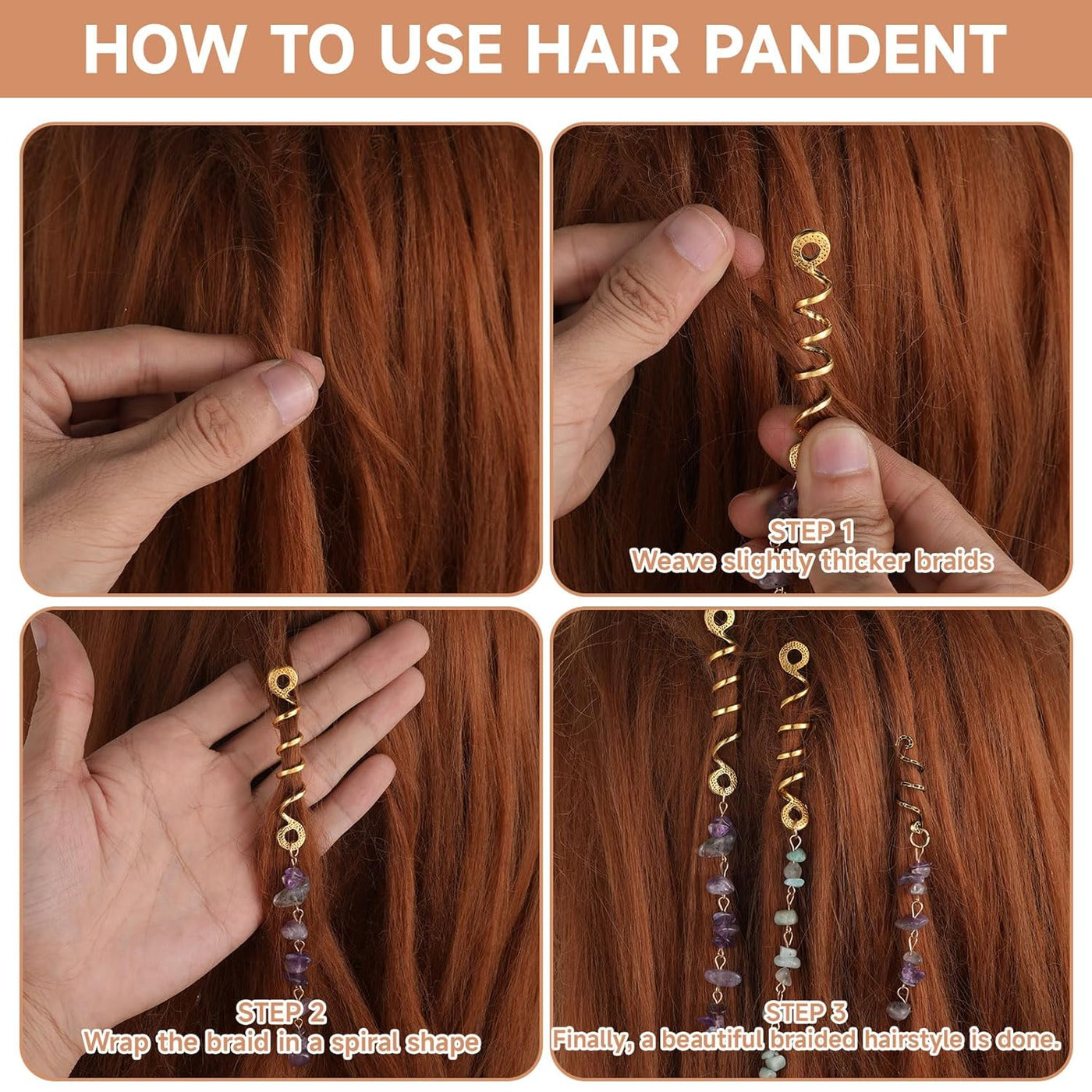 HOW TO USE HAIR PANDENT

STEP 1
Weave slightly thicker braids

STEP 2
Wrap the braid in a spiral shape

STEP 3
Finally, a beautiful braided hairstyle is done.